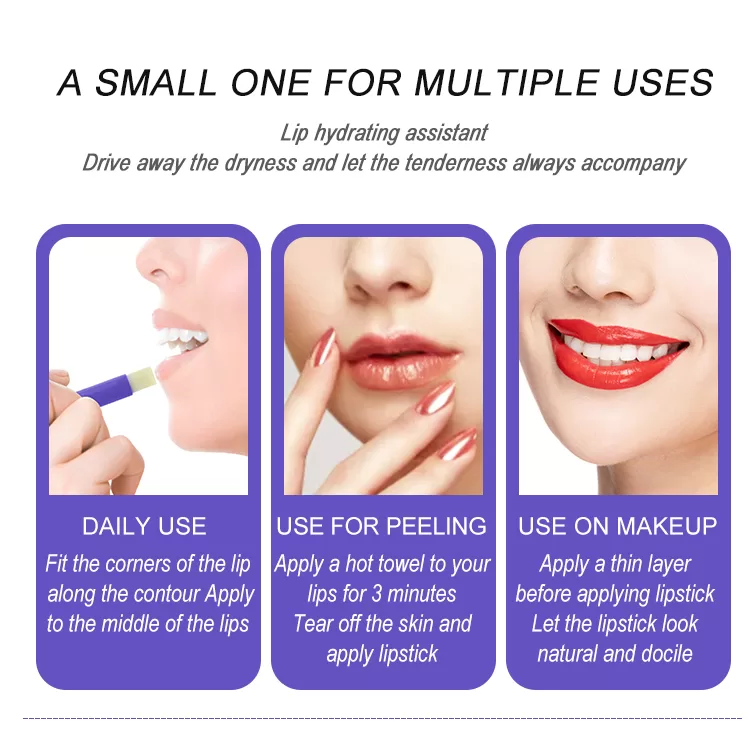 A SMALL ONE FOR MULTIPLE USES

Lip hydrating assistant
Drive away the dryness and let the tenderness always accompany

DAILY USE
Fit the corners of the lip along the contour Apply to the middle of the lips

USE FOR PEELING
Apply a hot towel to your lips for 3 minutes
Tear off the skin and apply lipstick

USE ON MAKEUP
Apply a thin layer before applying lipstick
Let the lipstick look natural and docile